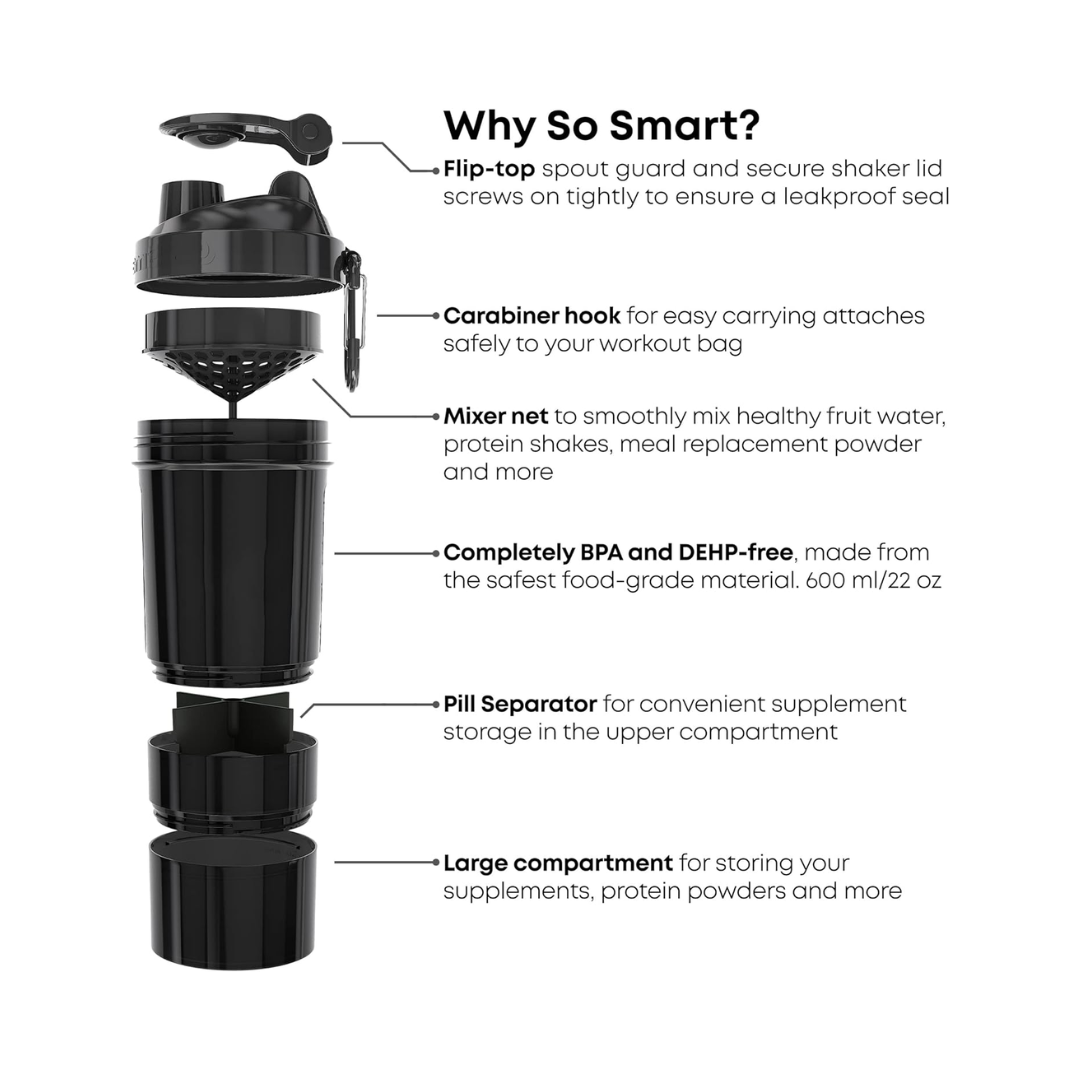 Why So Smart?

Flip-top spout guard and secure shaker lid screws on tightly to ensure a leakproof seal

Carabiner hook for easy carrying attaches safely to your workout bag

Mixer net to smoothly mix healthy fruit water, protein shakes, meal replacement powder and more

Completely BPA and DEHP-free, made from the safest food-grade material. 600 ml/22 oz

Pill Separator for convenient supplement storage in the upper compartment

Large compartment for storing your supplements, protein powders and more